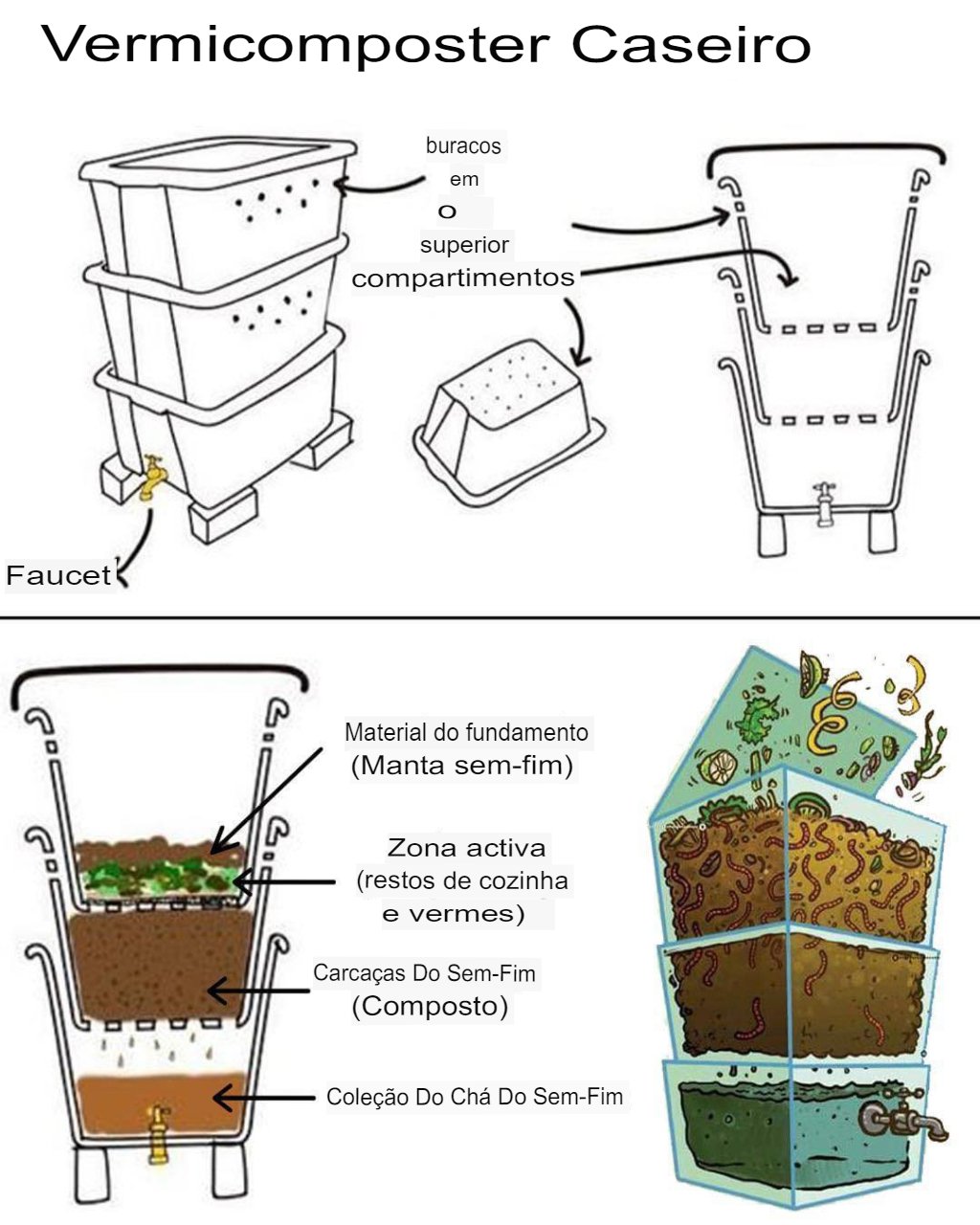 Vermicomposter Caseiro

buracos
em
o
superior
compartimentos

Faucet

Material do fundamento
(Manta sem-fim)

Zona activa
(restos de cozinha
e vermes)

Carcaças Do Sem-Fim
(Composto)

Coleção Do Chá Do Sem-Fim