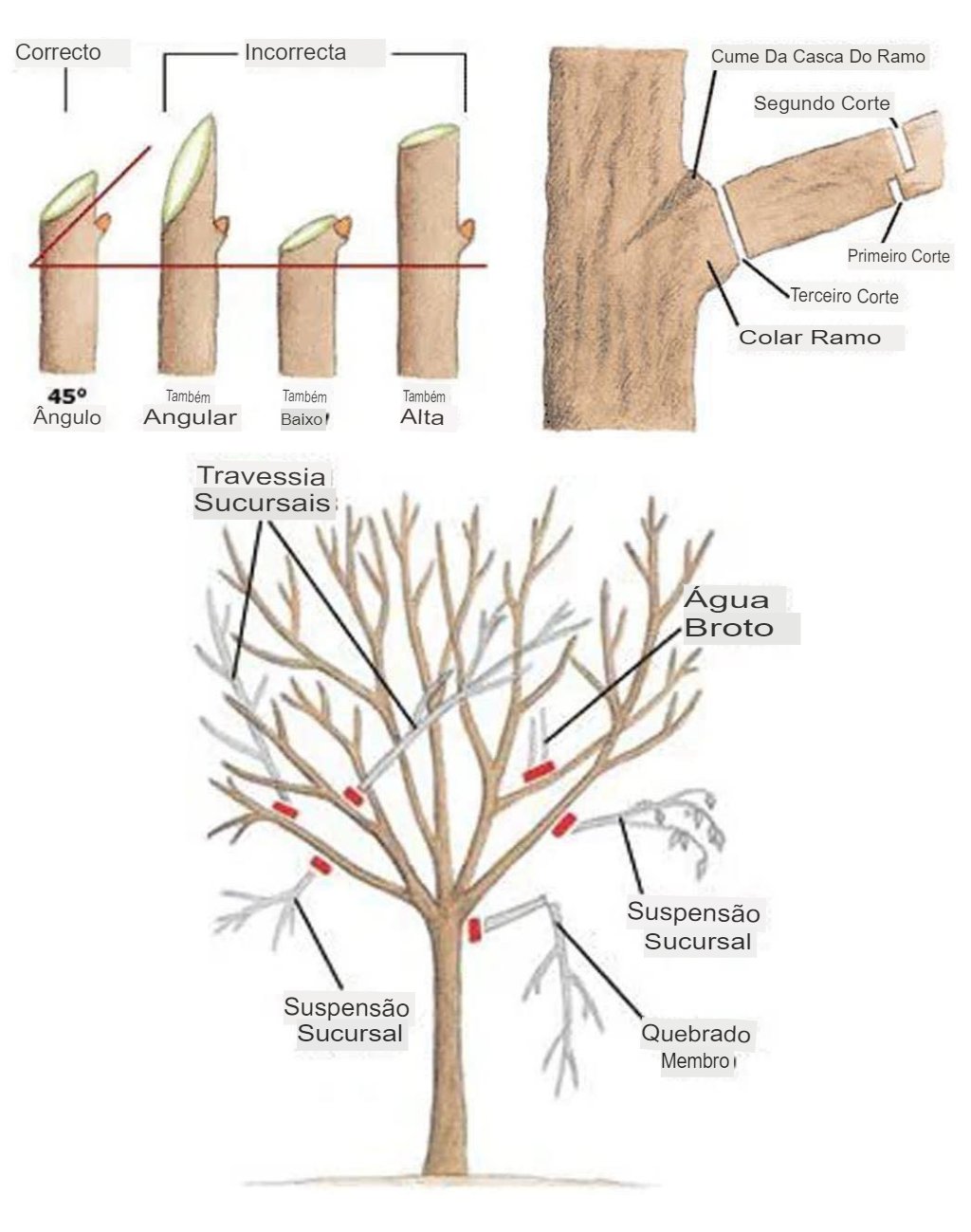 Correcto
Incorrecta
45°
Ângulo
Também
Angular
Também
Baixo
Também
Alta

Cume Da Casca Do Ramo
Segundo Corte
Primeiro Corte
Terceiro Corte
Colar Ramo

Travessia
Sucursais
Água
Broto
Suspensão
Sucursal
Suspensão
Sucursal
Quebrado
Membro